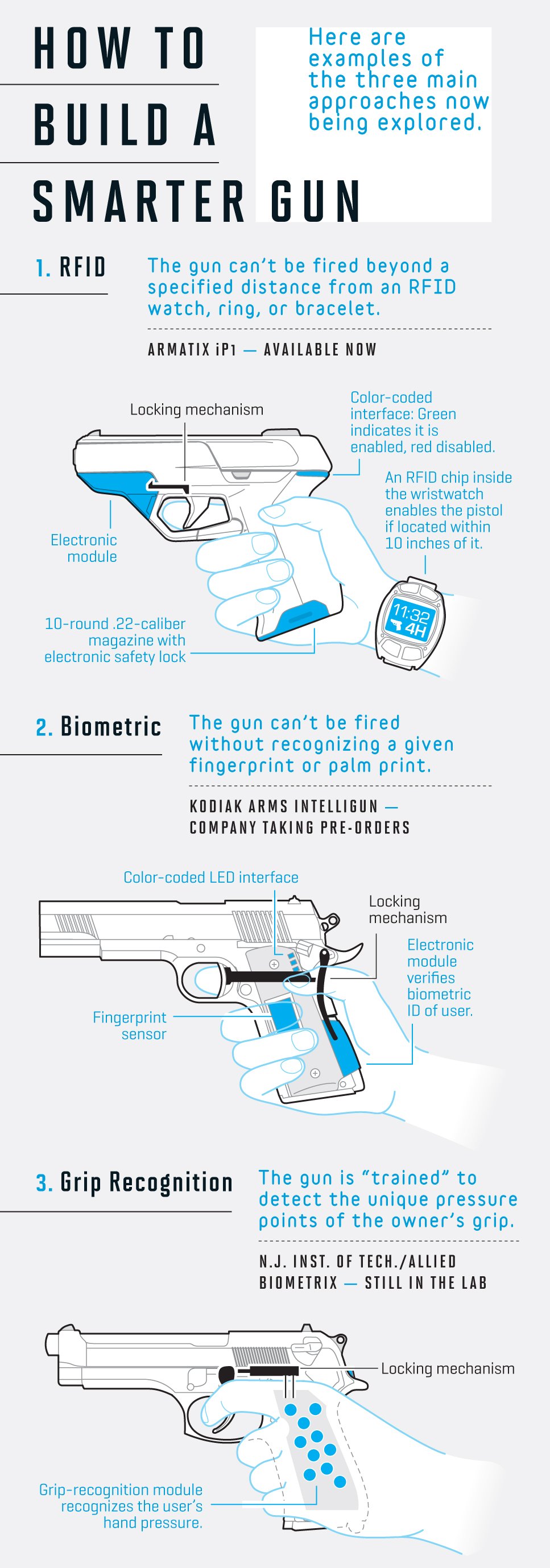 HOW TO BUILD A SMARTER GUN

Here are examples of the three main approaches now being explored.

1. RFID

The gun can't be fired beyond a specified distance from an RFID watch, ring, or bracelet.

ARMATIX iP1 — AVAILABLE NOW

Locking mechanism

Color-coded interface: Green indicates it is enabled, red disabled.

An RFID chip inside the wristwatch enables the pistol if located within 10 inches of it.

Electronic module

10-round .22-caliber magazine with electronic safety lock

11:32 4H

2. Biometric

The gun can't be fired without recognizing a given fingerprint or palm print.

KODIAK ARMS INTELLIGUN — COMPANY TAKING PRE-ORDERS

Color-coded LED interface

Locking mechanism

Electronic module verifies biometric ID of user.

Fingerprint sensor

3. Grip Recognition

The gun is "trained" to detect the unique pressure points of the owner's grip.

N.J. INST. OF TECH./ALLIED BIOMETRIX — STILL IN THE LAB

Locking mechanism

Grip-recognition module recognizes the user's hand pressure.